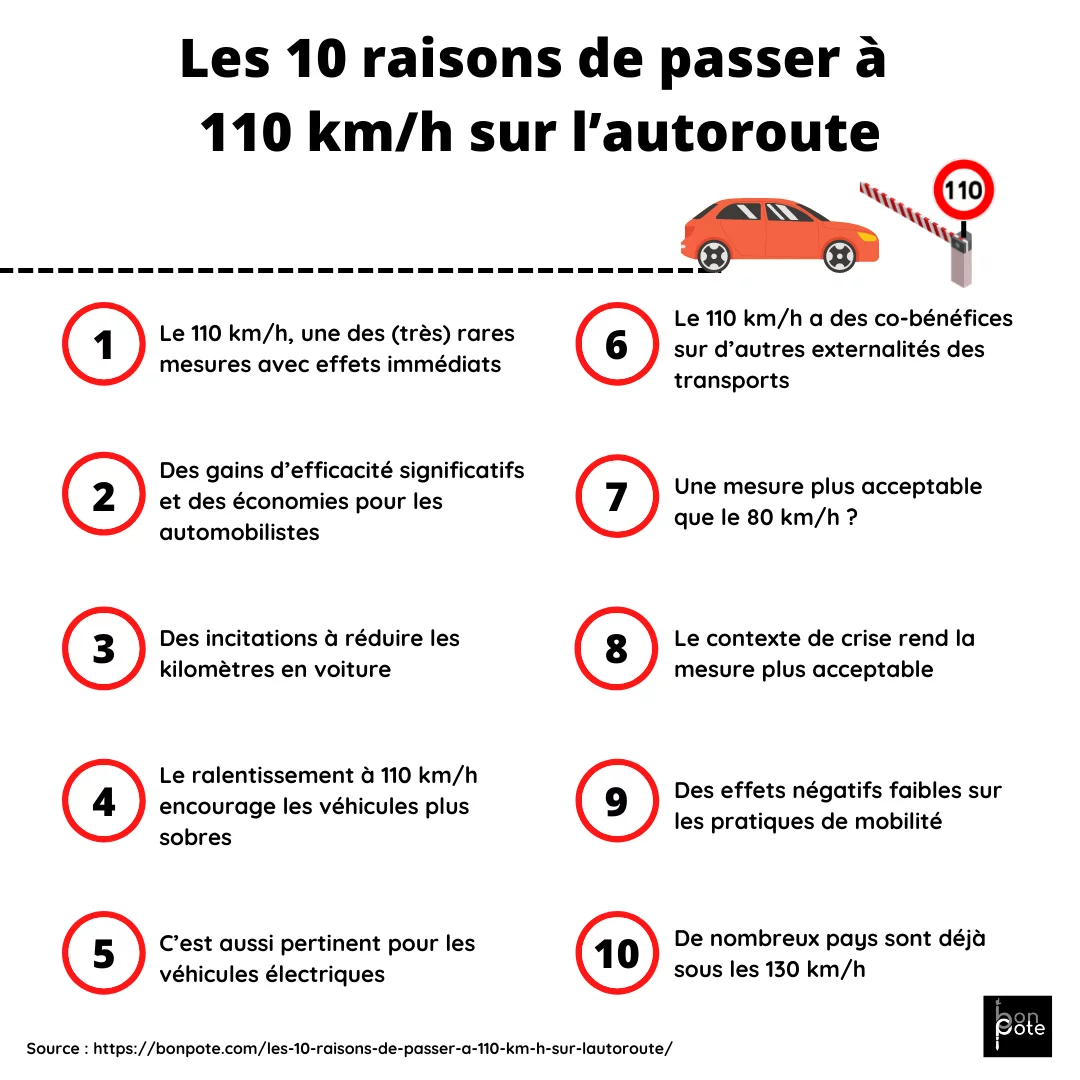 Les 10 raisons de passer à 110 km/h sur l'autoroute

110

1 Le 110 km/h, une des (très) rares mesures avec effets immédiats

2 Des gains d'efficacité significatifs et des économies pour les automobilistes

3 Des incitations à réduire les kilomètres en voiture

4 Le ralentissement à 110 km/h encourage les véhicules plus sobres

5 C'est aussi pertinent pour les véhicules électriques

6 Le 110 km/h a des co-bénéfices sur d'autres externalités des transports

7 Une mesure plus acceptable que le 80 km/h ?

8 Le contexte de crise rend la mesure plus acceptable

9 Des effets négatifs faibles sur les pratiques de mobilité

10 De nombreux pays sont déjà sous les 130 km/h

Source : https://bonpote.com/les-10-raisons-de-passer-a-110-km-h-sur-lautoroute/

bon pote